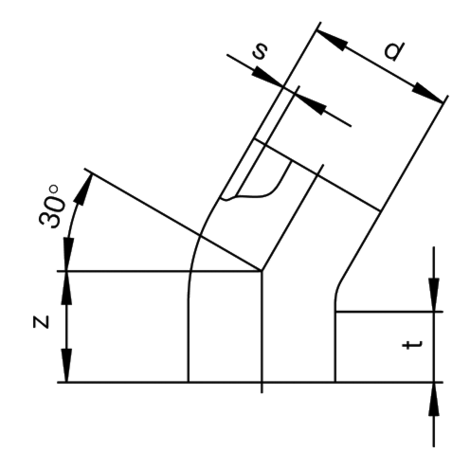 s
d
30°
z
t